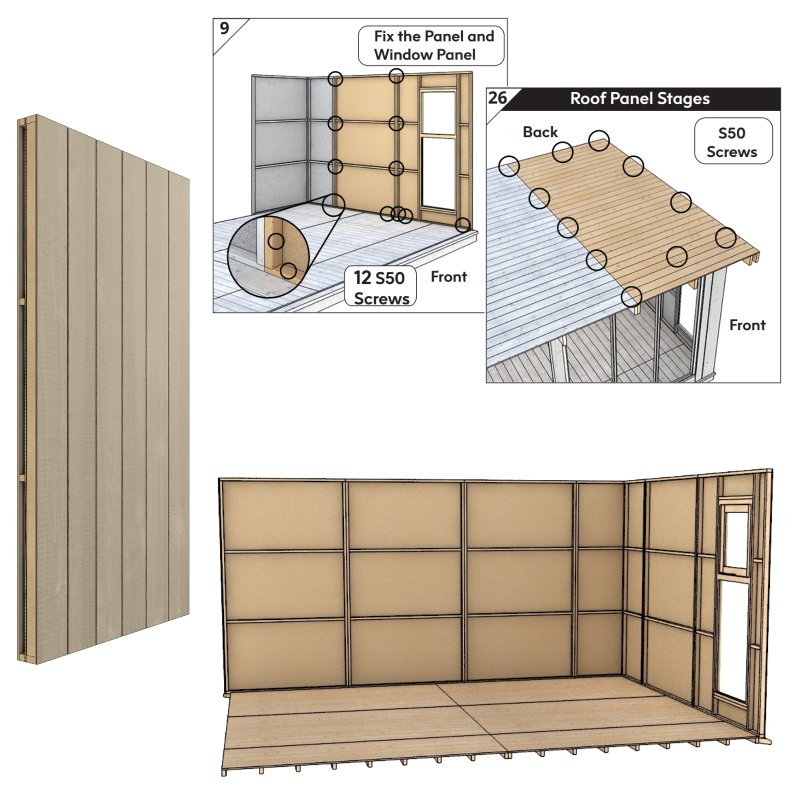 9

Fix the Panel and Window Panel

12 S50 Screws

Front

26 Roof Panel Stages

Back

S50 Screws

Front